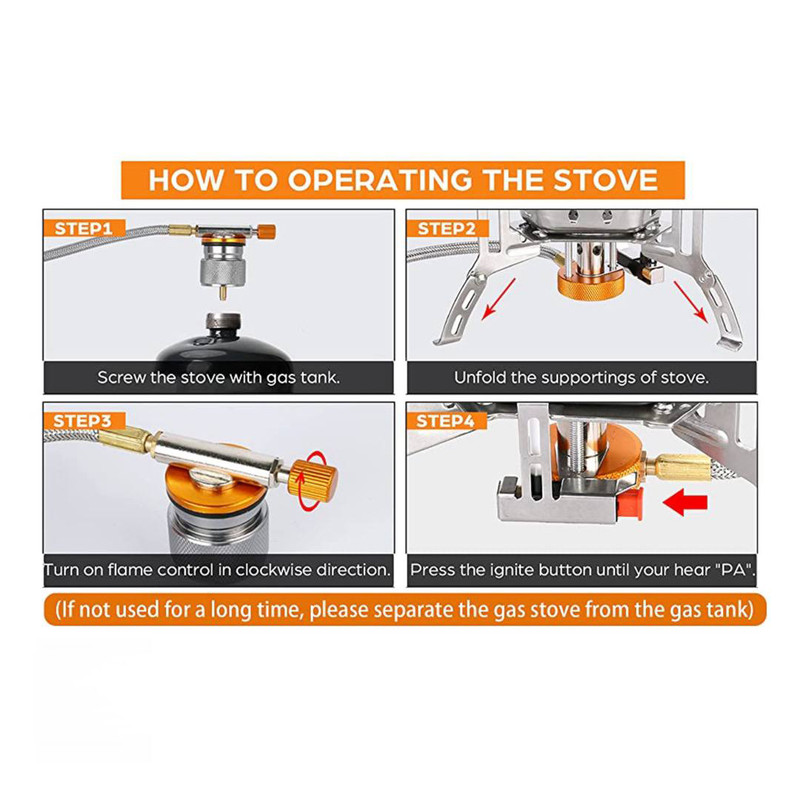 HOW TO OPERATING THE STOVE

STEP1

Screw the stove with gas tank.

STEP2

Unfold the supportings of stove.

STEP3

Turn on flame control in clockwise direction.

STEP4

Press the ignite button until your hear "PA".

(If not used for a long time, please separate the gas stove from the gas tank)